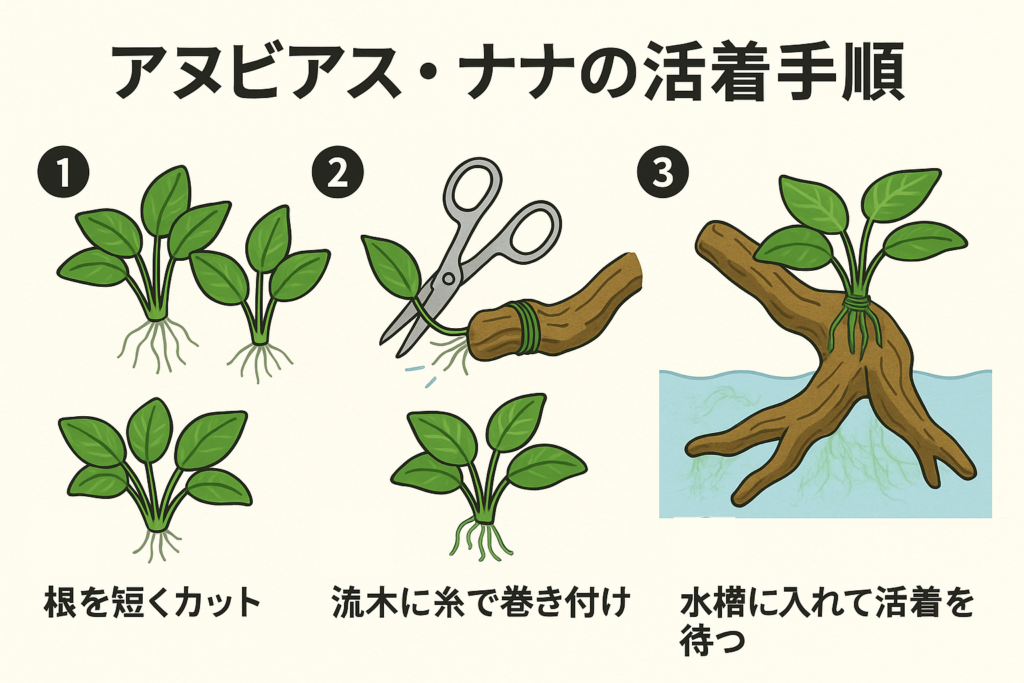 アヌビアス・ナナの活着手順

1

根を短くカット

2

流木に糸で巻き付け

3

水槽に入れて活着を待つ